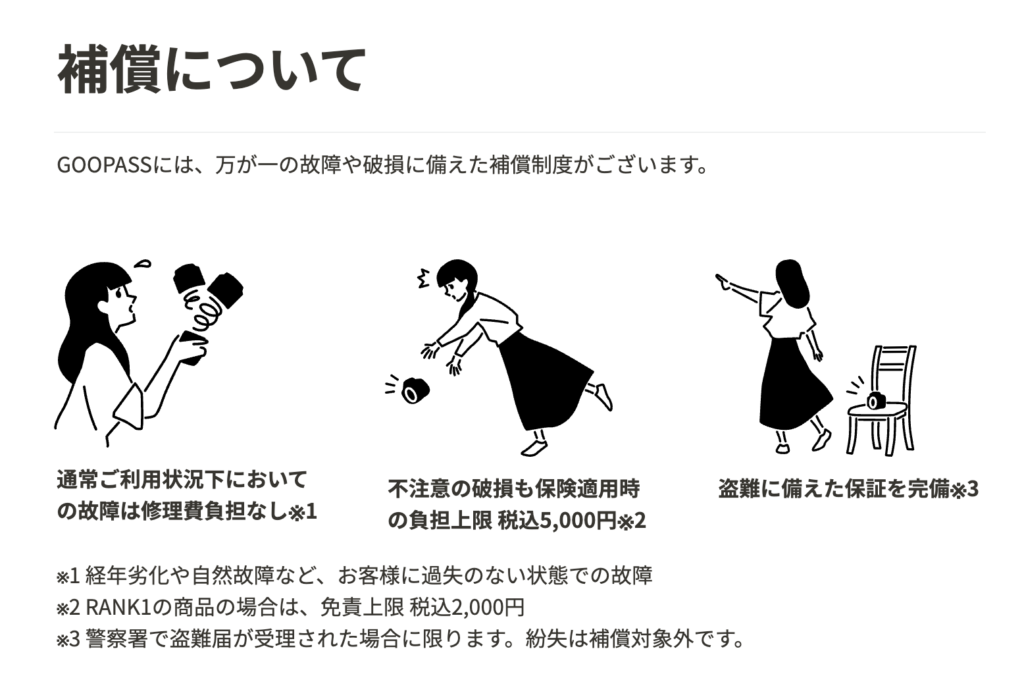 補償について

GOOPASSには、万が一の故障や破損に備えた補償制度がございます。

通常ご利用状況下においての故障は修理費負担なし※1

不注意の破損も保険適用時の負担上限 税込5,000円※2

盗難に備えた保証を完備※3

※1 経年劣化や自然故障など、お客様に過失のない状態での故障
※2 RANK1の商品の場合は、免責上限 税込2,000円
※3 警察署で盗難届が受理された場合に限ります。紛失は補償対象外です。